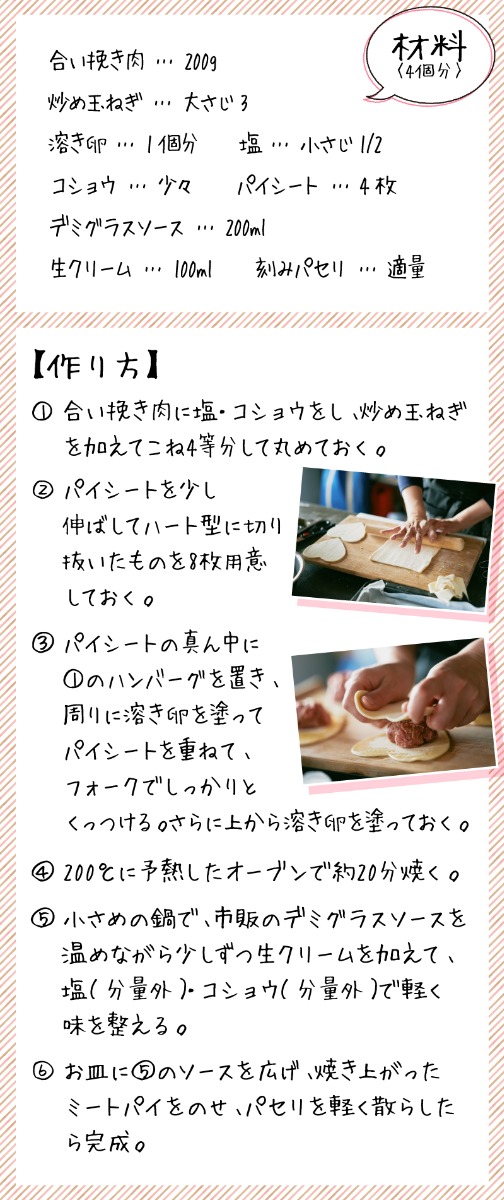 材料
〈4個分〉

合い挽き肉 … 200g
炒め玉ねぎ … 大さじ3
溶き卵 … 1個分　塩 … 小さじ1/2
コショウ … 少々　パイシート … 4枚
デミグラスソース … 200ml
生クリーム … 100ml　刻みパセリ … 適量

【作り方】

① 合い挽き肉に塩・コショウをし、炒め玉ねぎを加えてこね4等分して丸めておく。

② パイシートを少し伸ばしてハート型に切り抜いたものを8枚用意しておく。

③ パイシートの真ん中に①のハンバーグを置き、周りに溶き卵を塗ってパイシートを重ねて、フォークでしっかりとくっつける。さらに上から溶き卵を塗っておく。

④ 200℃に予熱したオーブンで約20分焼く。

⑤ 小さめの鍋で、市販のデミグラスソースを温めながら少しずつ生クリームを加えて、塩（分量外）・コショウ（分量外）で軽く味を整える。

⑥ お皿に⑤のソースを広げ、焼き上がったミートパイをのせ、パセリを軽く散らしたら完成。