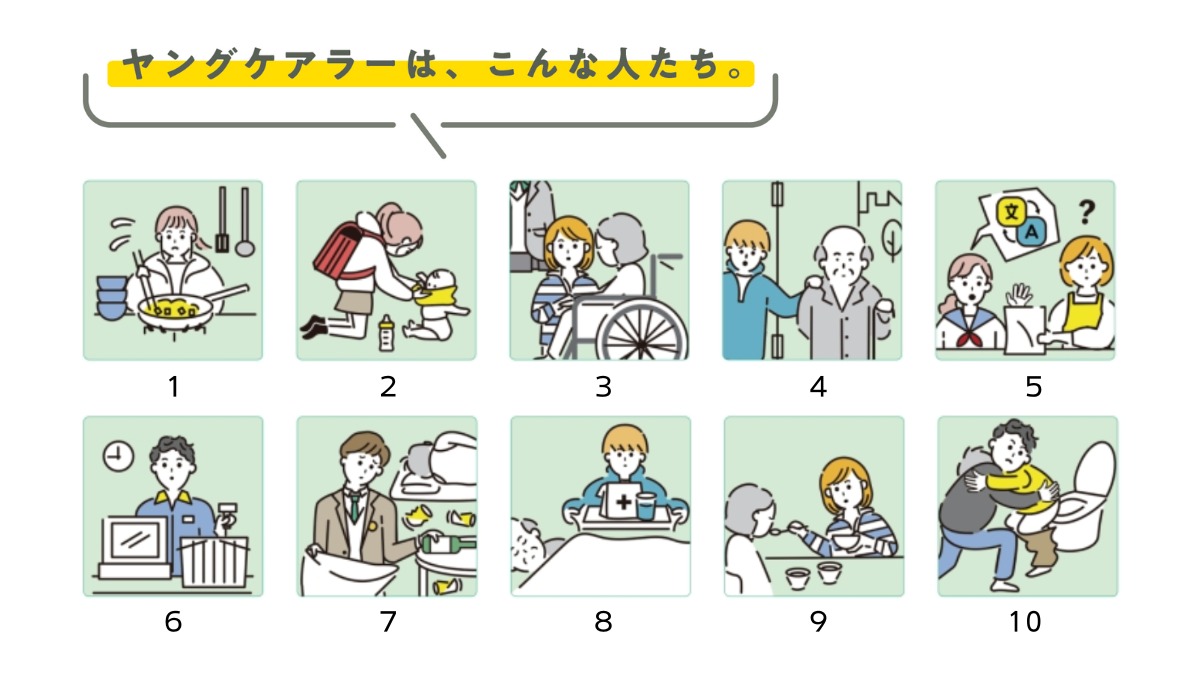 ヤングケアラーは、こんな人たち。

文
A
?

1
2
3
4
5
6
7
8
9
10