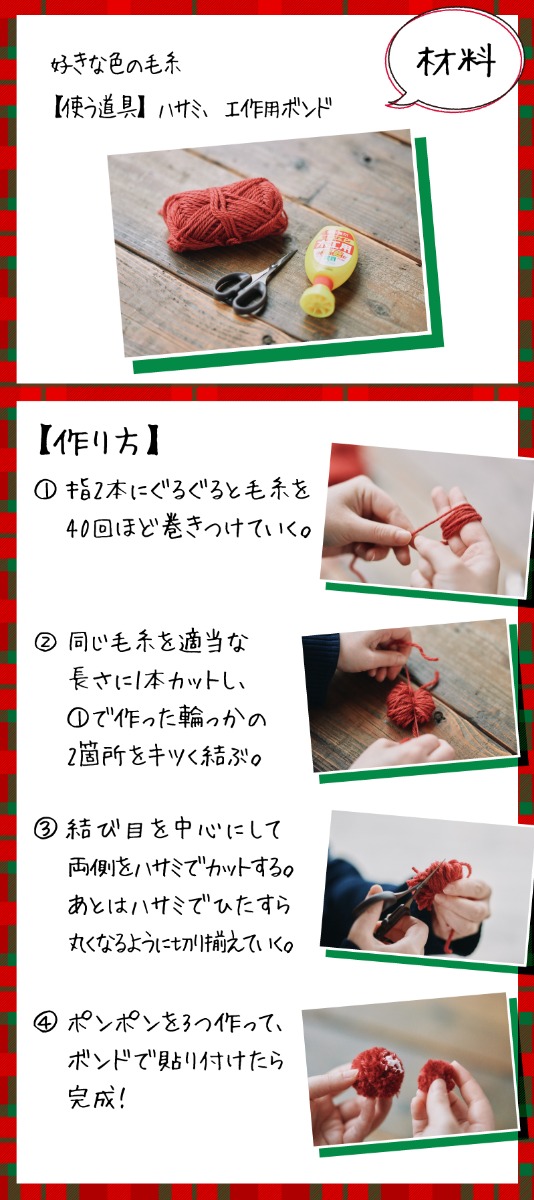 材料

好きな色の毛糸

【使う道具】ハサミ、工作用ボンド

【作り方】

① 指2本にぐるぐると毛糸を40回ほど巻きつけていく。

② 同じ毛糸を適当な長さに1本カットし、①で作った輪っかの2箇所をキツく結ぶ。

③ 結び目を中心にして両側をハサミでカットする。あとはハサミでひたすら丸くなるように切り揃えていく。

④ ポンポンを3つ作って、ボンドで貼り付けたら完成!