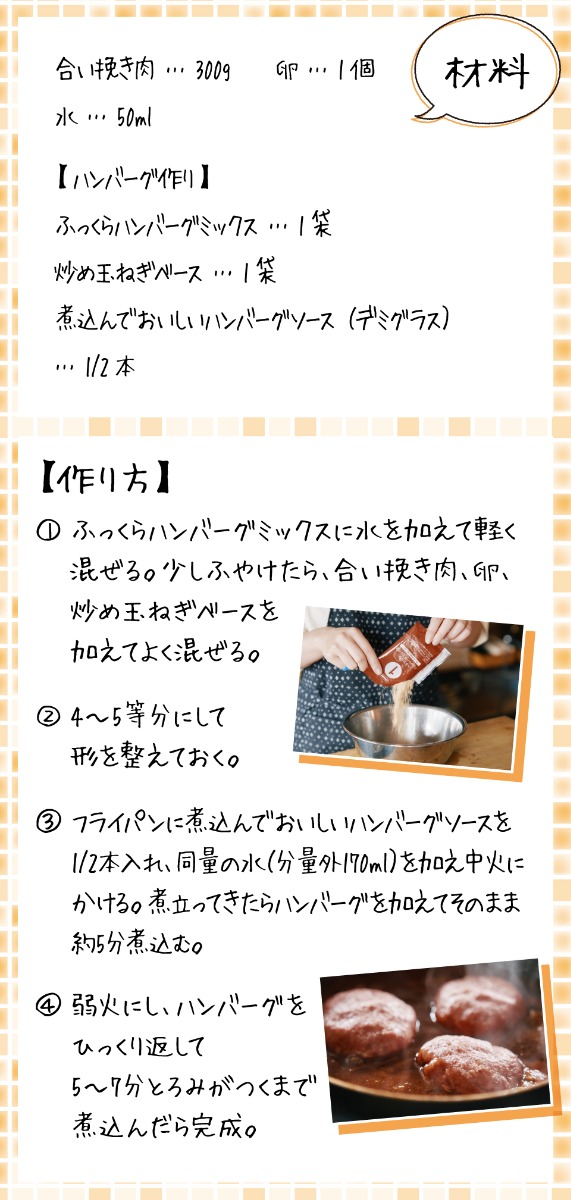 材料

合い挽き肉 … 300g　　卵 … 1個
水 … 50ml

【ハンバーグ作り】
ふっくらハンバーグミックス … 1袋
炒め玉ねぎベース … 1袋
煮込んでおいしいハンバーグソース（デミグラス） … 1/2本

【作り方】

① ふっくらハンバーグミックスに水を加えて軽く混ぜる。少しふやけたら、合い挽き肉、卵、炒め玉ねぎベースを加えてよく混ぜる。

② 4〜5等分にして形を整えておく。

③ フライパンに煮込んでおいしいハンバーグソースを1/2本入れ、同量の水（分量外170ml）を加え中火にかける。煮立ってきたらハンバーグを加えてそのまま約5分煮込む。

④ 弱火にし、ハンバーグをひっくり返して5〜7分とろみがつくまで煮込んだら完成。