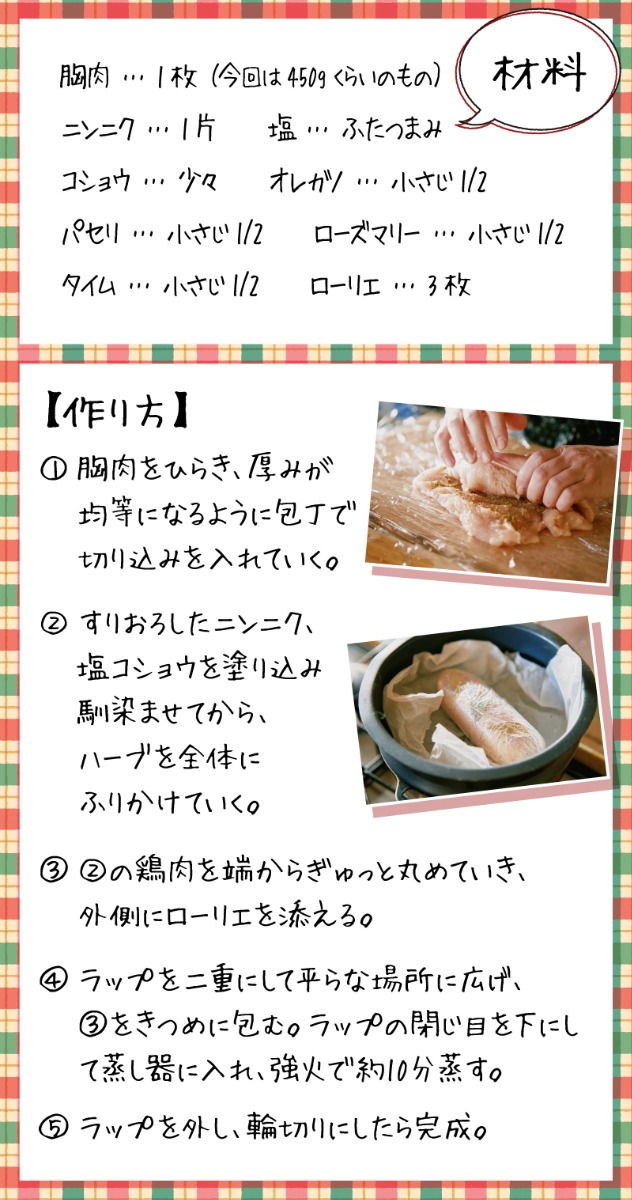 材料

胸肉 … 1枚（今回は450gくらいのもの）
ニンニク … 1片　塩 … ふたつまみ
コショウ … 少々　オレガノ … 小さじ1/2
パセリ … 小さじ1/2　ローズマリー … 小さじ1/2
タイム … 小さじ1/2　ローリエ … 3枚

【作り方】

① 胸肉をひらき、厚みが均等になるように包丁で切り込みを入れていく。

② すりおろしたニンニク、塩コショウを塗り込み馴染ませてから、ハーブを全体にふりかけていく。

③ ②の鶏肉を端からぎゅっと丸めていき、外側にローリエを添える。

④ ラップを二重にして平らな場所に広げ、③をきつめに包む。ラップの閉じ目を下にして蒸し器に入れ、強火で約10分蒸す。

⑤ ラップを外し、輪切りにしたら完成。